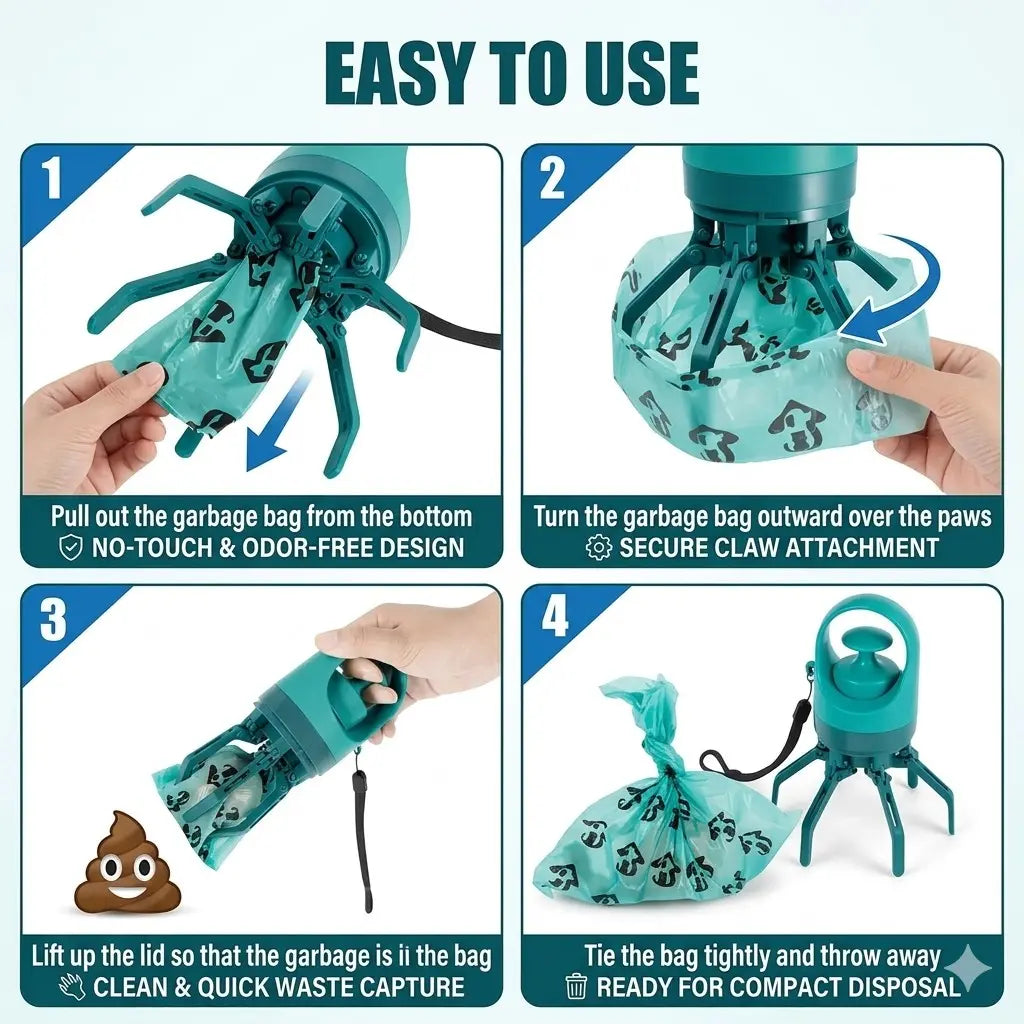 EASY TO USE

1

Pull out the garbage bag from the bottom
NO-TOUCH & ODOR-FREE DESIGN

2

Turn the garbage bag outward over the paws
SECURE CLAW ATTACHMENT

3

Lift up the lid so that the garbage is ii the bag
CLEAN & QUICK WASTE CAPTURE

4

Tie the bag tightly and throw away
READY FOR COMPACT DISPOSAL